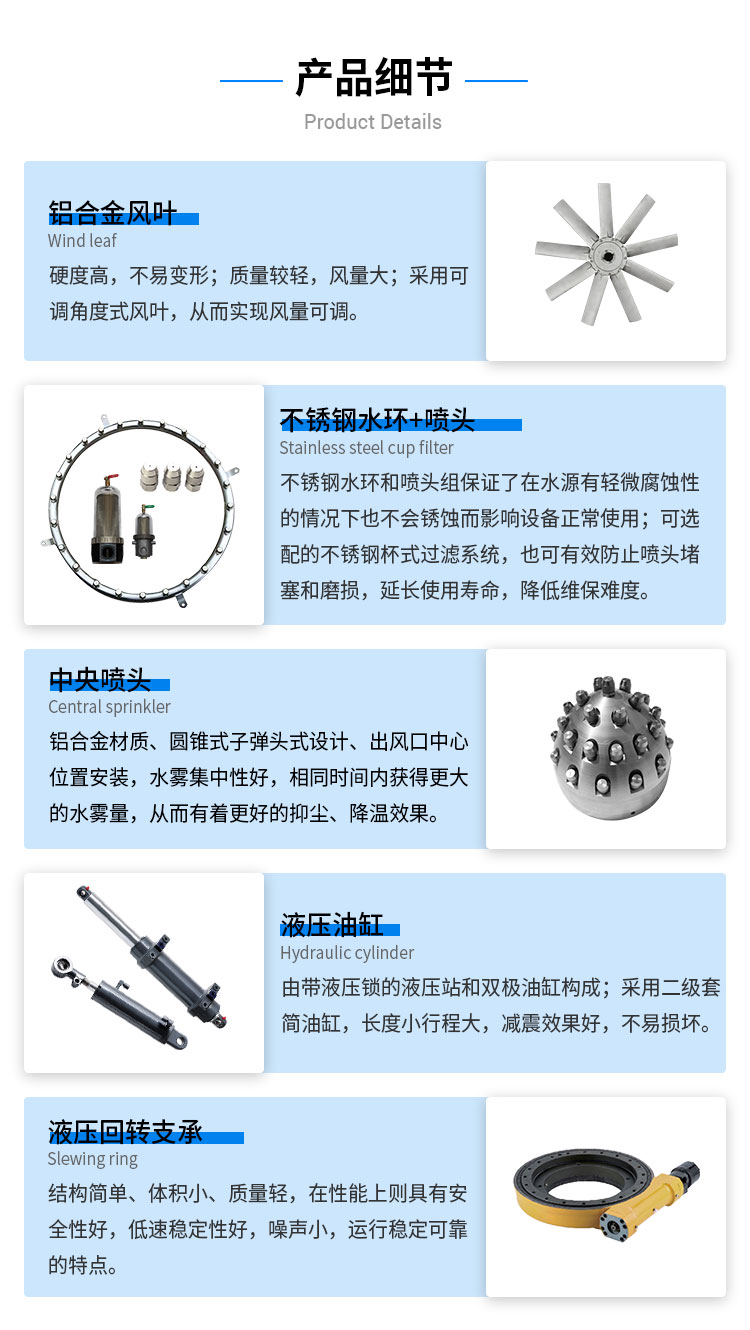 产品细节
Product Details

铝合金风叶
Wind leaf
硬度高，不易变形；质量较轻，风量大；采用可调角度式风叶，从而实现风量可调。

不锈钢水环+喷头
Stainless steel cup filter
不锈钢水环和喷头组保证了在水源有轻微腐蚀性的情况下也不会锈蚀而影响设备正常使用；可选配的不锈钢杯式过滤系统，也可有效防止喷头堵塞和磨损，延长使用寿命，降低维保难度。

中央喷头
Central sprinkler
铝合金材质、圆锥式子弹头式设计、出风口中心位置安装，水雾集中性好，相同时间内获得更大的水雾量，从而有着更好的抑尘、降温效果。

液压油缸
Hydraulic cylinder
由带液压锁的液压站和双极油缸构成；采用二级套筒油缸，长度小行程大，减震效果好，不易损坏。

液压回转支承
Slewing ring
结构简单、体积小、质量轻，在性能上则具有安全性好，低速稳定性好，噪声小，运行稳定可靠的特点。